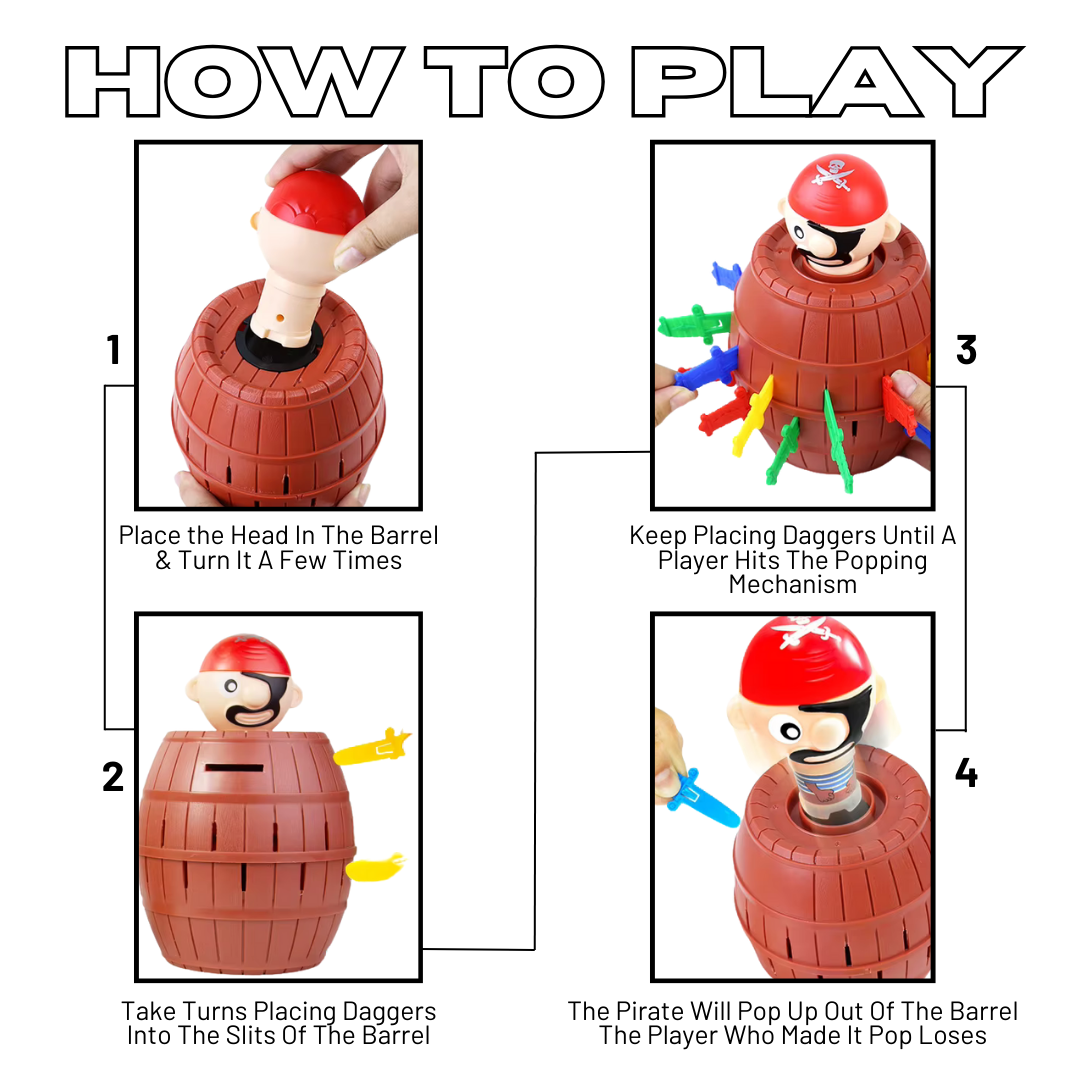 HOW TO PLAY

1

Place the Head In The Barrel & Turn It A Few Times

2

Take Turns Placing Daggers Into The Slits Of The Barrel

3

Keep Placing Daggers Until A Player Hits The Popping Mechanism

4

The Pirate Will Pop Up Out Of The Barrel The Player Who Made It Pop Loses